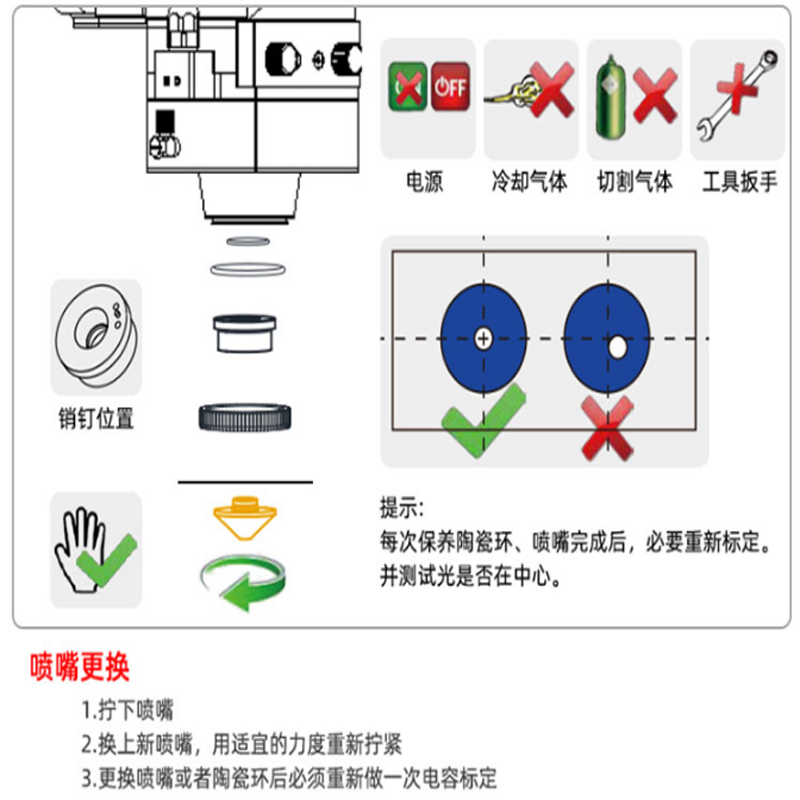 OFF

电源

冷却气体

切割气体

工具扳手

销钉位置

提示:
每次保养陶瓷环、喷嘴完成后，必要重新标定。
并测试光是否在中心。

喷嘴更换

1.拧下喷嘴
2.换上新喷嘴，用适宜的力度重新拧紧
3.更换喷嘴或者陶瓷环后必须重新做一次电容标定